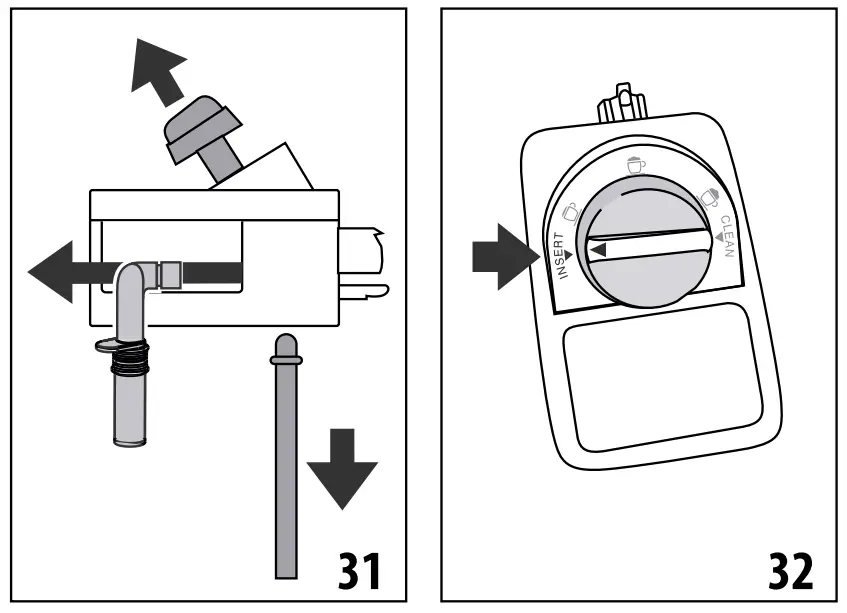 31

INSERT
CLEAN

32