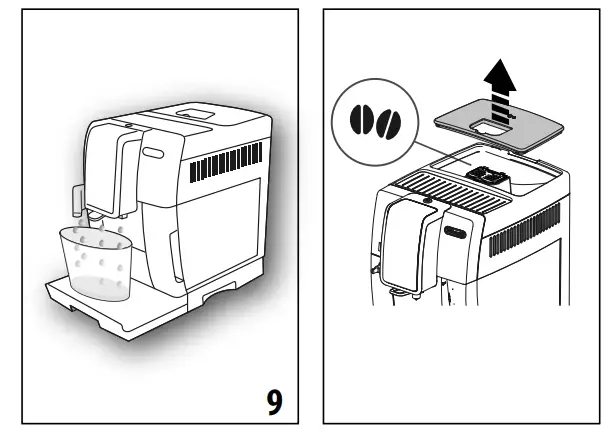 9