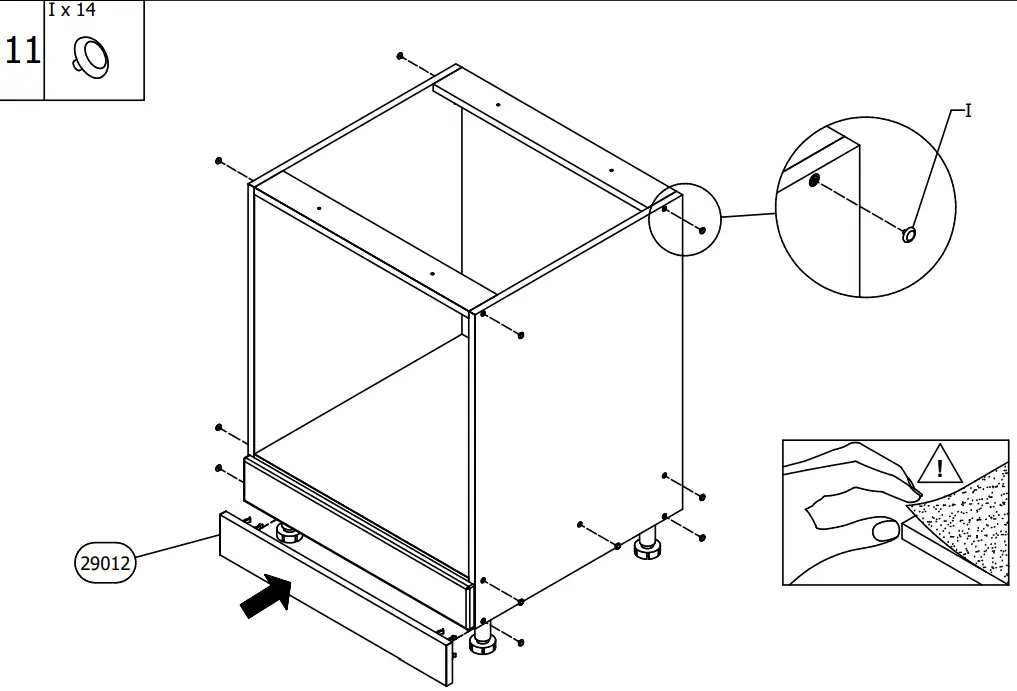 11
I x 14

I

29012

!