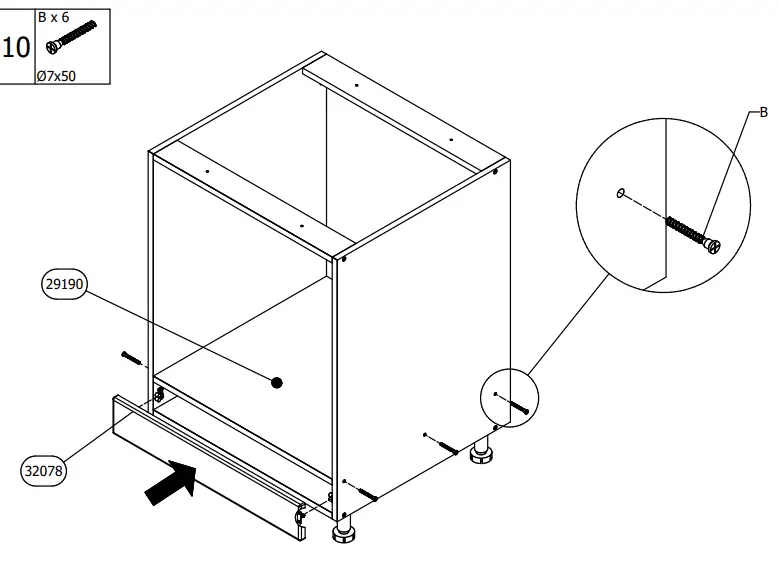 10

B x 6

Ø7x50

B

29190

32078