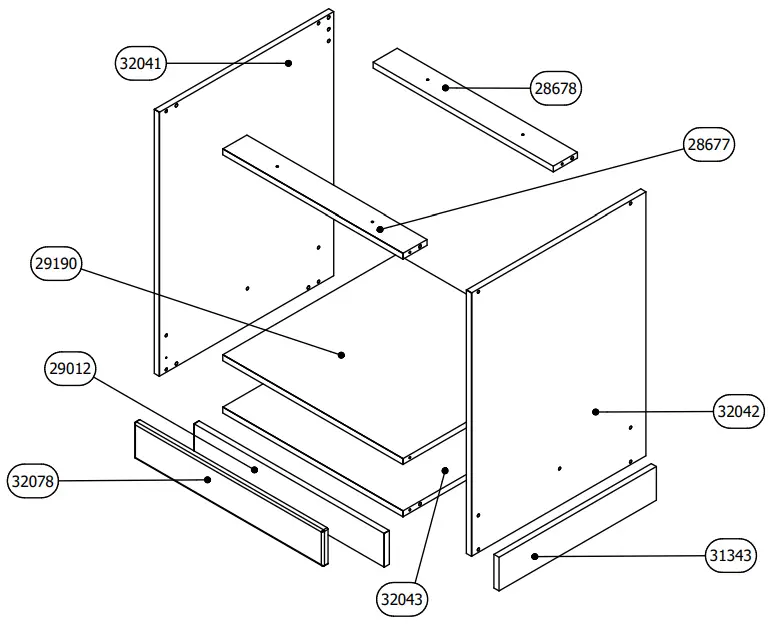 32041

28678

28677

29190

29012

32042

32078

31343

32043