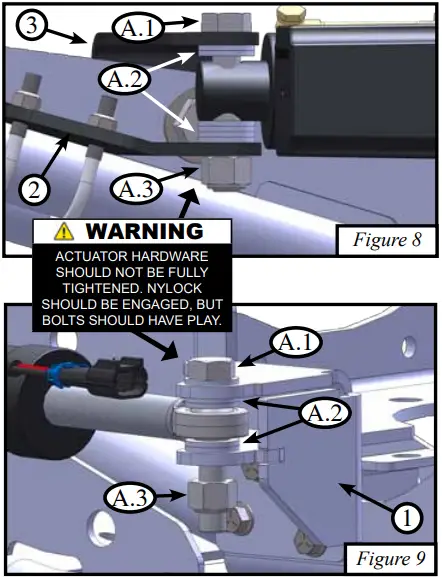 3

A.1

A.2

2

A.3

WARNING

ACTUATOR HARDWARE SHOULD NOT BE FULLY TIGHTENED. NYLOCK SHOULD BE ENGAGED, BUT BOLTS SHOULD HAVE PLAY.

Figure 8

A.1

A.2

A.3

1

Figure 9