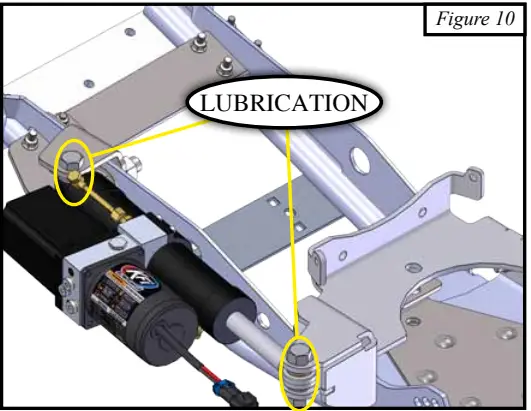 Figure 10

LUBRICATION