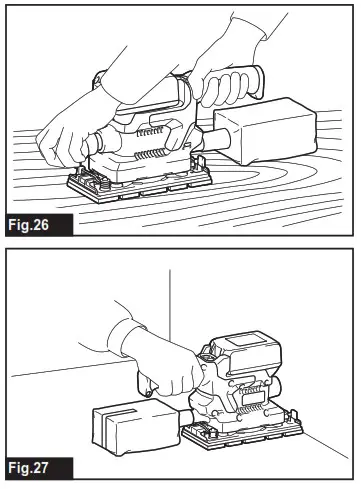 Fig.26

Fig.27