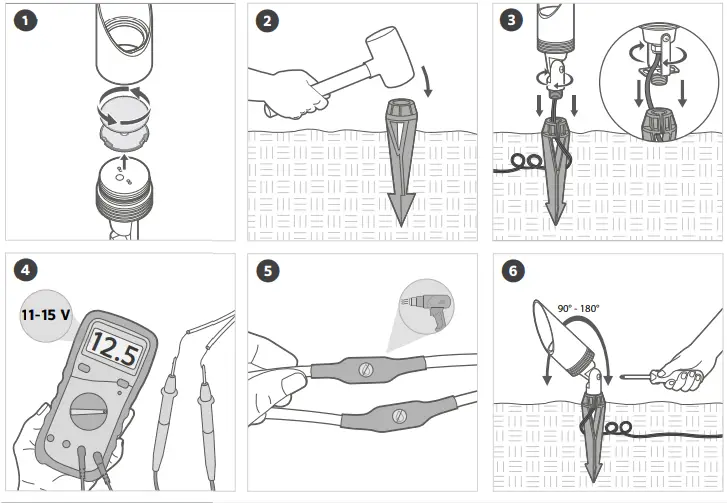 1

2

3

4

11-15 V

12.5

5

6

90° - 180°