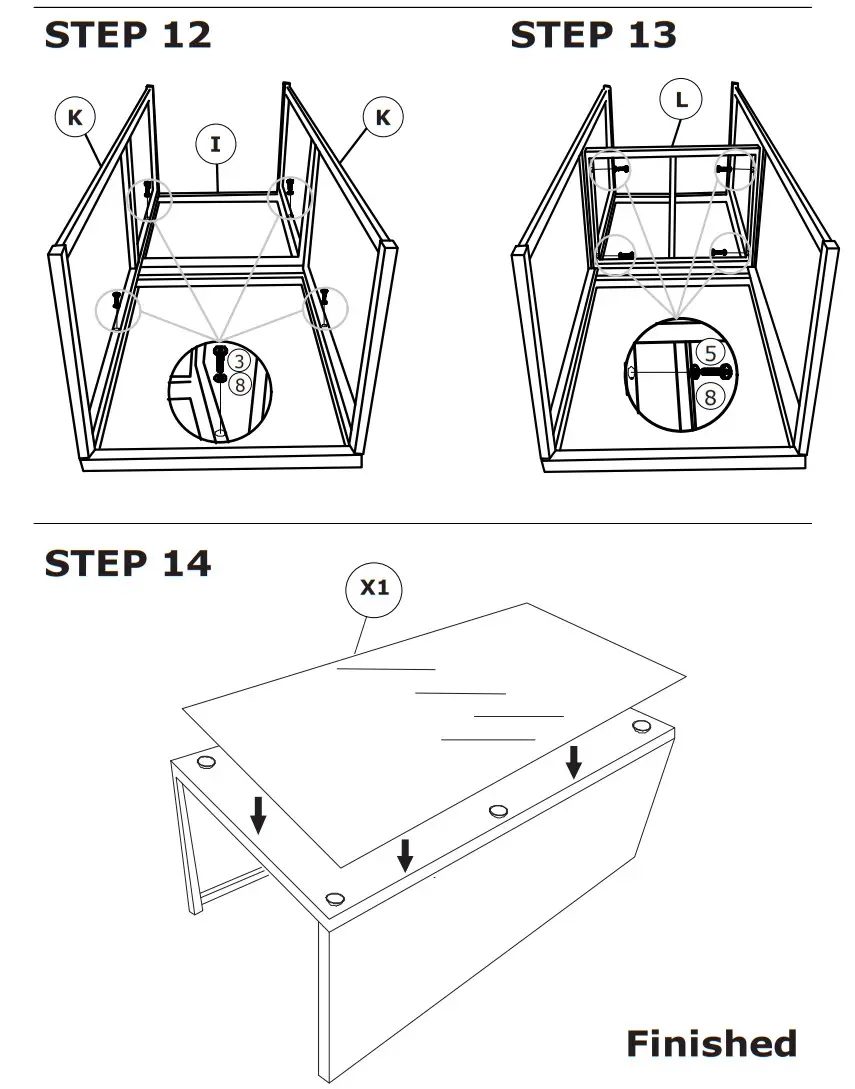 STEP 12

K

I

K

3

8

STEP 13

L

5

8

STEP 14

X1

Finished