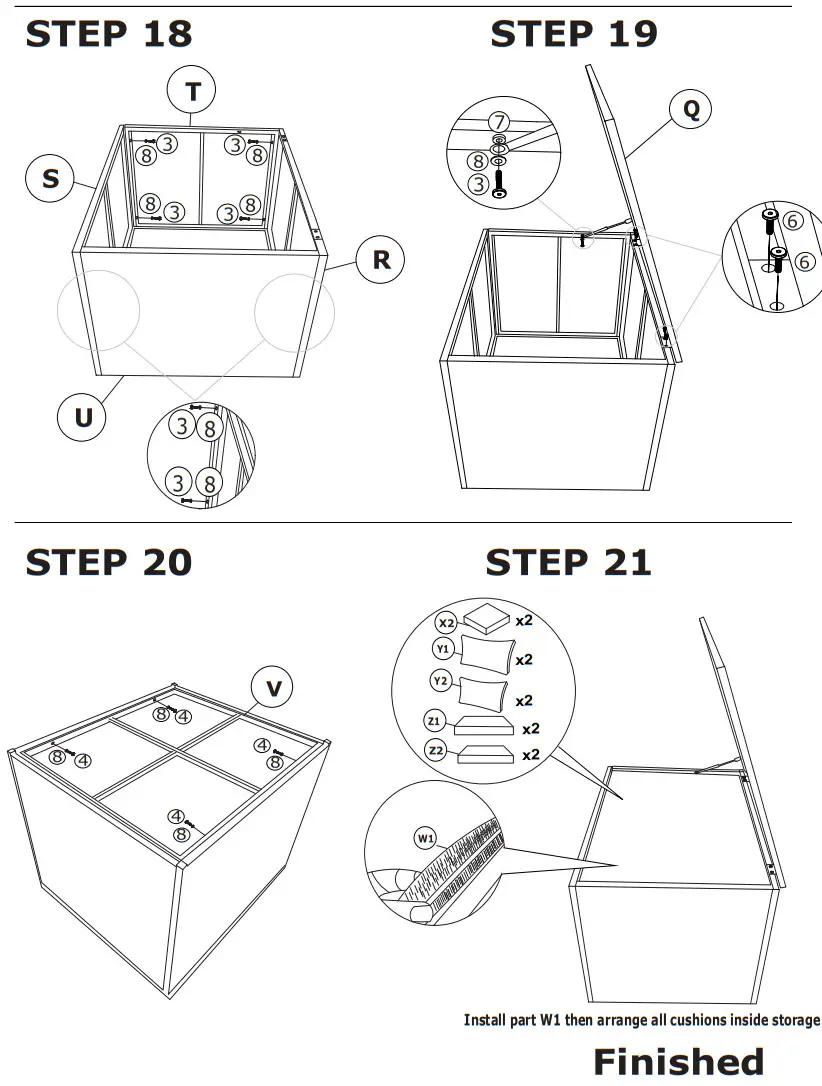 STEP 18

T

S

3 8

3 8

8 3

3 8

R

U

3 8

3 8

STEP 19

Q

7

8

3

6

6

STEP 20

V

8 4

8 4

4 8

4 8

STEP 21

X2 x2

Y1 x2

Y2 x2

Z1 x2

Z2 x2

W1

Install part W1 then arrange all cushions inside storage

Finished