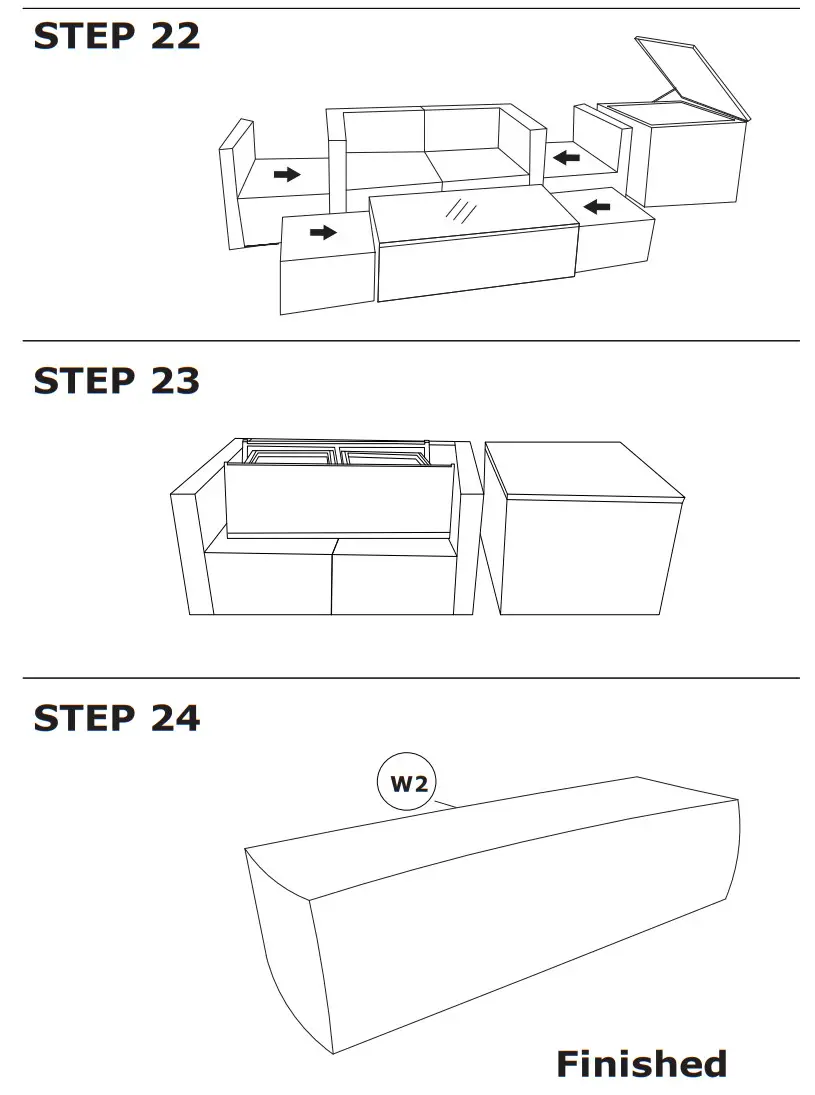 STEP 22

STEP 23

STEP 24

W2

Finished