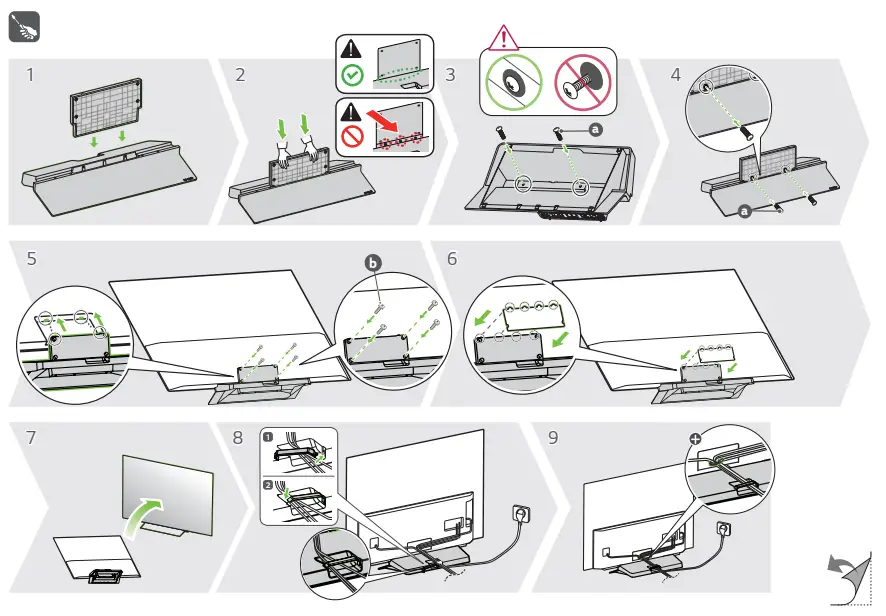 1

2

3

a

4

a

5

b

6

7

8

1

2

9