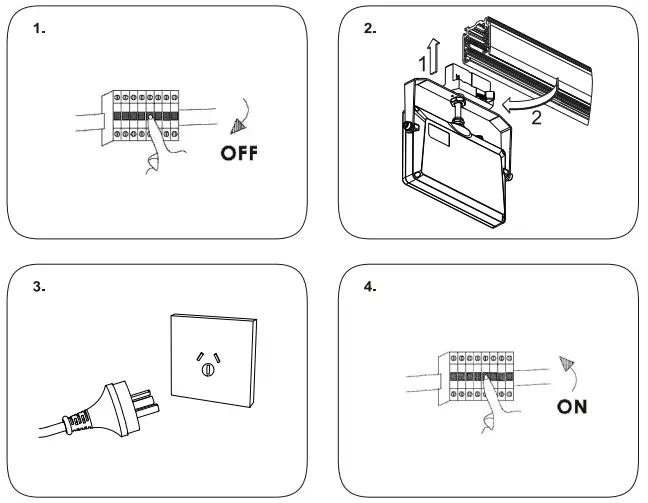 1.

OFF

2.

1

2

3.

4.

ON