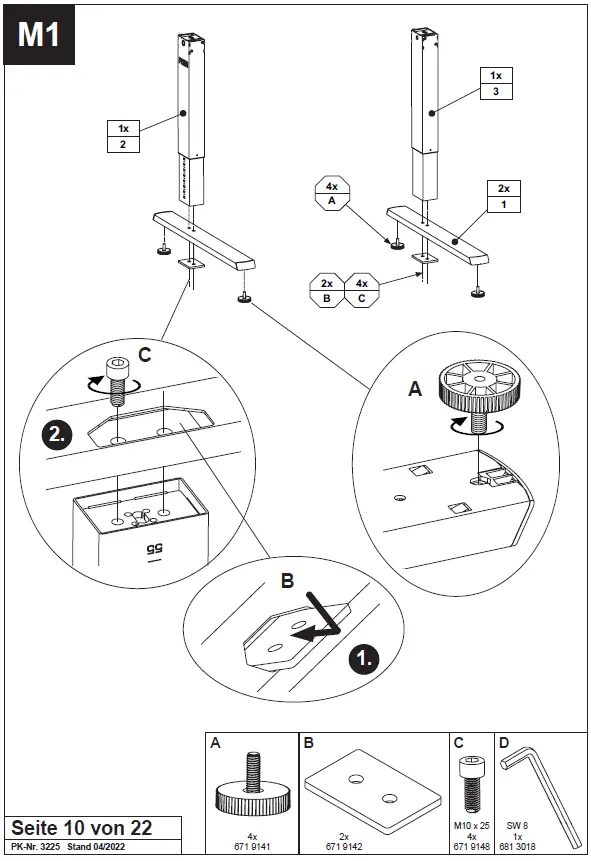 M1

1x
2

1x
3

4x
A

2x
1

2x
B

4x
C

C

2.

55

A

B

1.

A
4x
671 9141

B
2x
671 9142

C
M10 x 25
4x
671 9148

D
SW 8
1x
681 3018

Seite 10 von 22
PK-Nr. 3225 Stand 04/2022