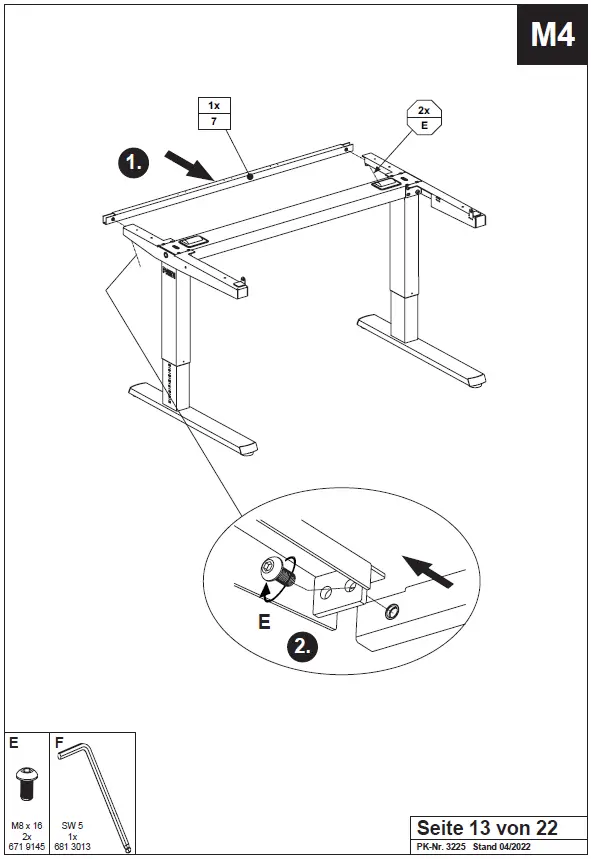 M4

1x
7

2x
E

1.

E

2.

E
M8 x 16
2x
671 9145

F
SW 5
1x
681 3013

Seite 13 von 22
PK-Nr. 3225 Stand 04/2022