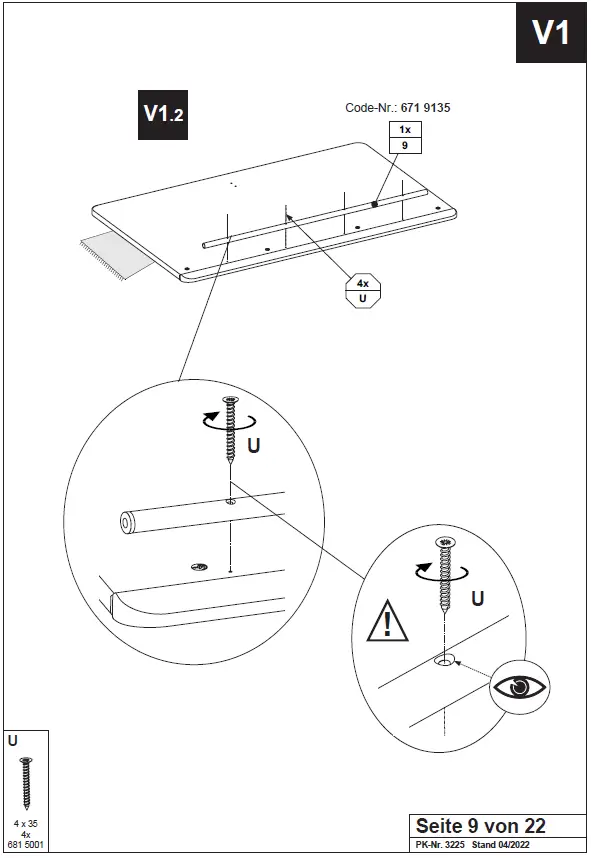 V1

V1.2

Code-Nr.: 671 9135

1x
9

4x
U

U

U

U

4 x 35
4x
681 5001

Seite 9 von 22
PK-Nr. 3225 Stand 04/2022