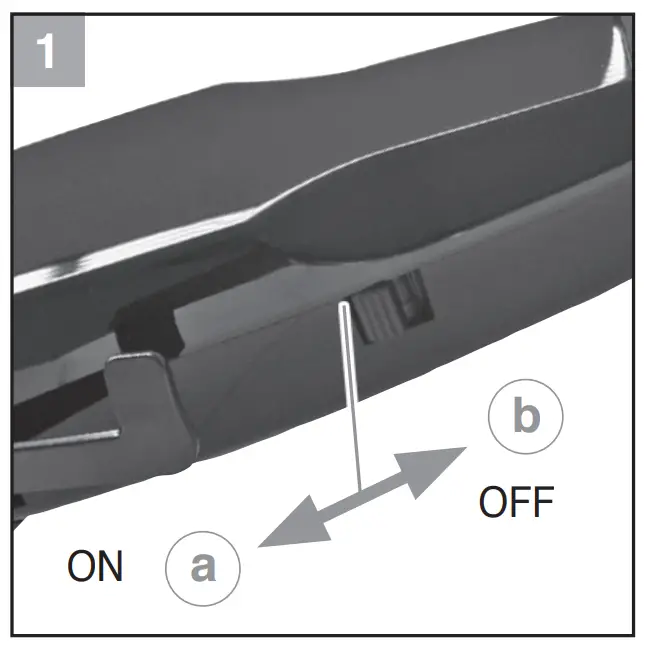 1

b

OFF

ON

a