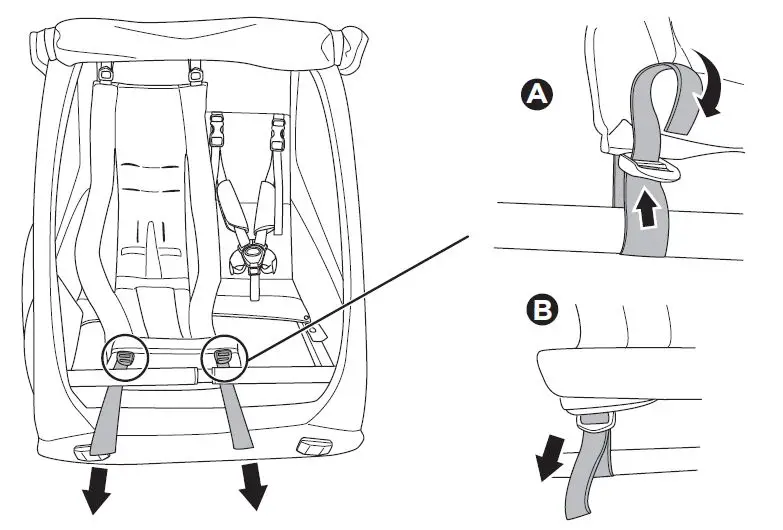 A

B