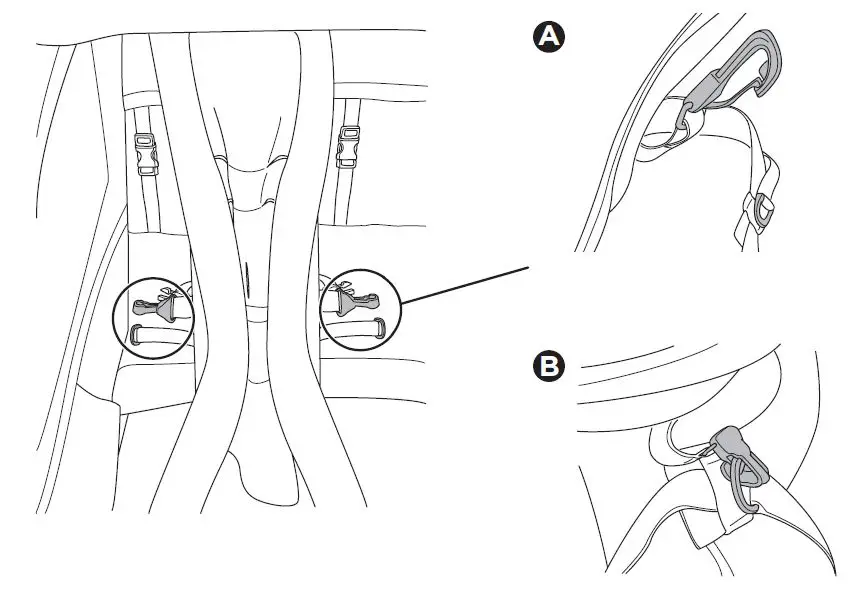 A

B