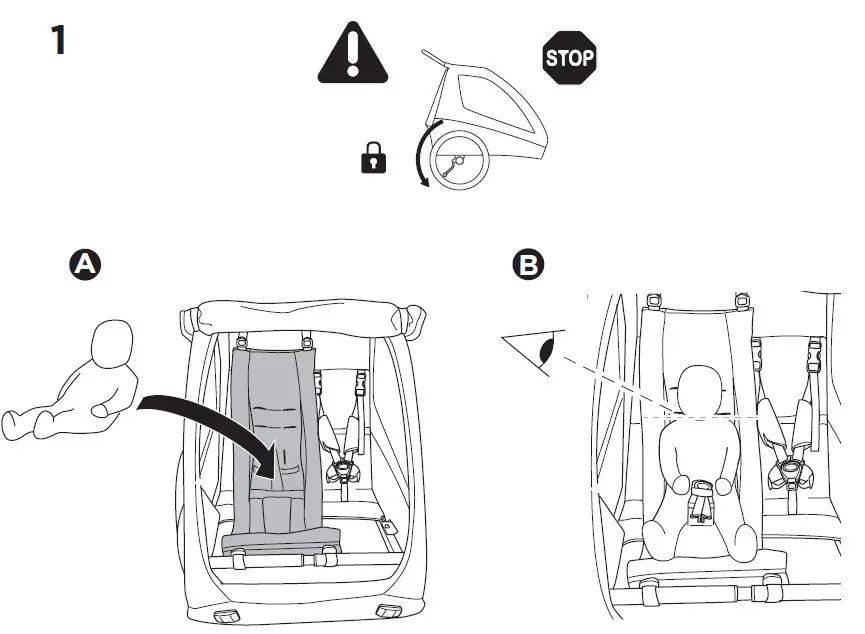 1

STOP

A

B