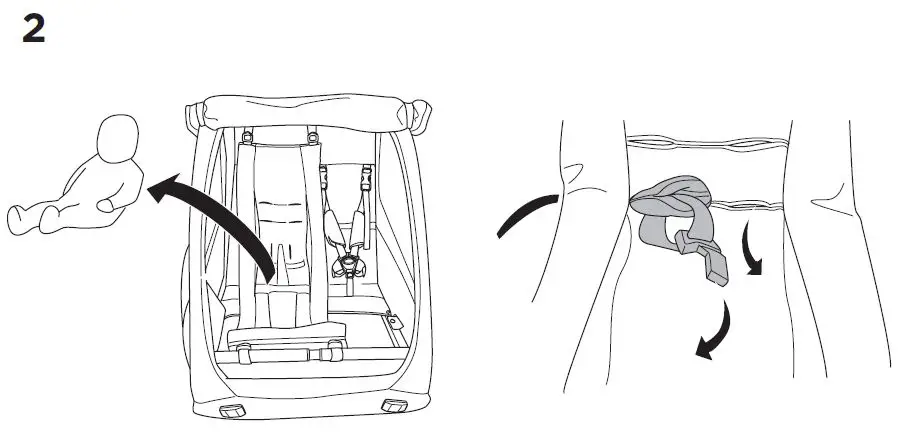 2