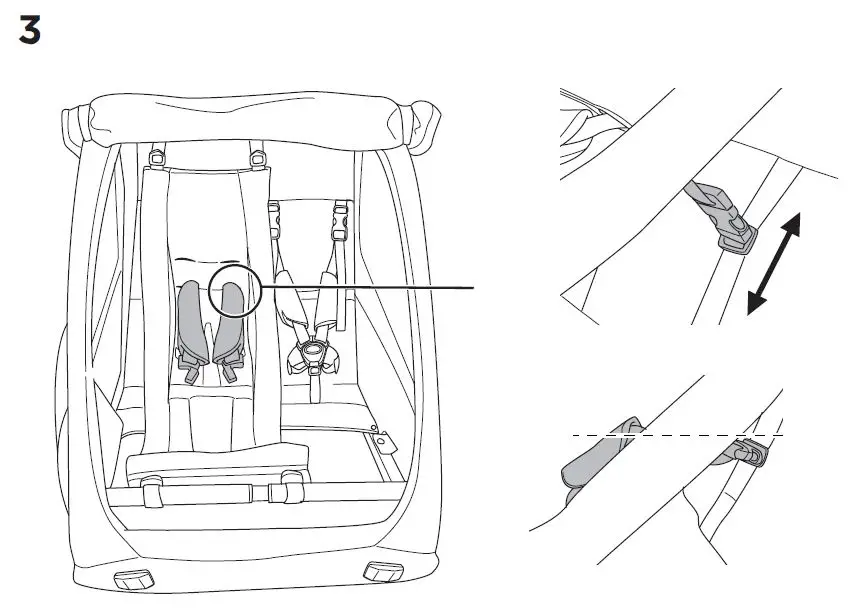 3