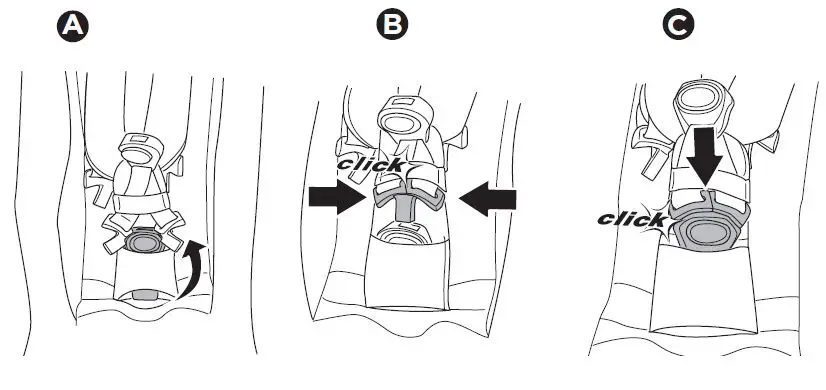 A

B

click

C

click