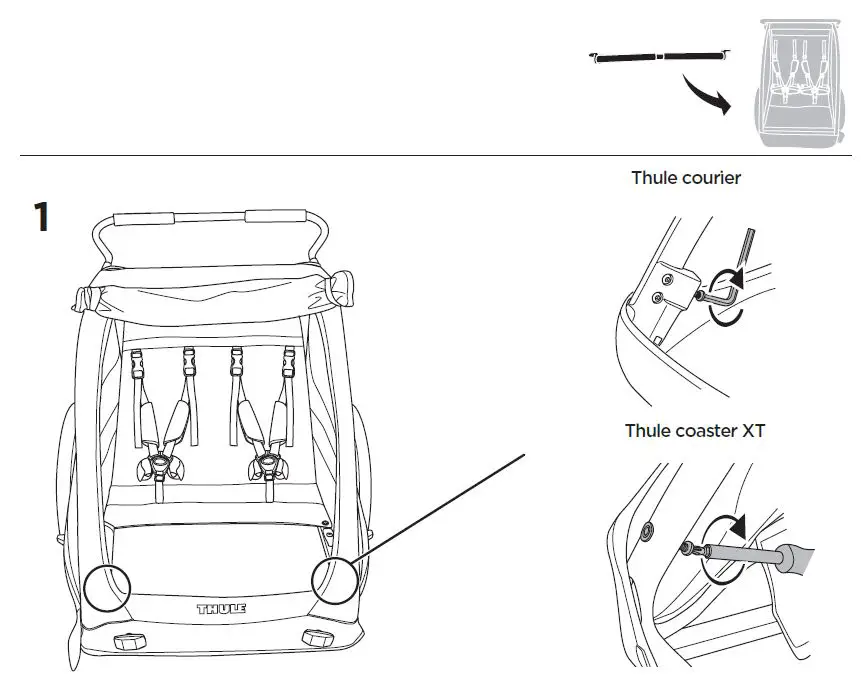 1

THULE

Thule courier

Thule coaster XT