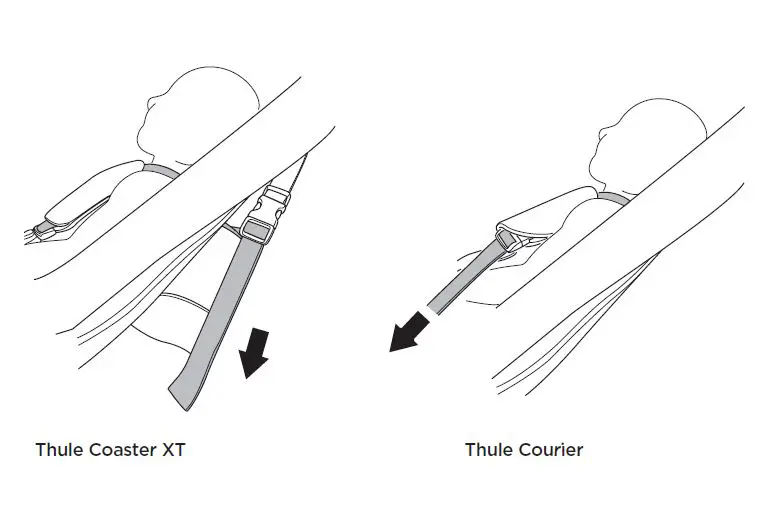 Thule Coaster XT

Thule Courier