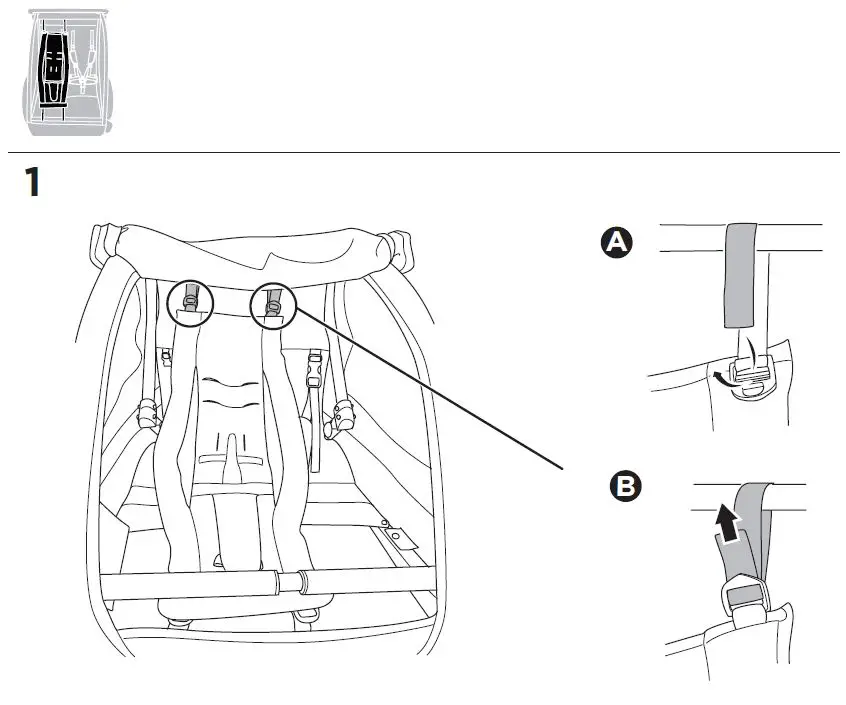 1

A

B