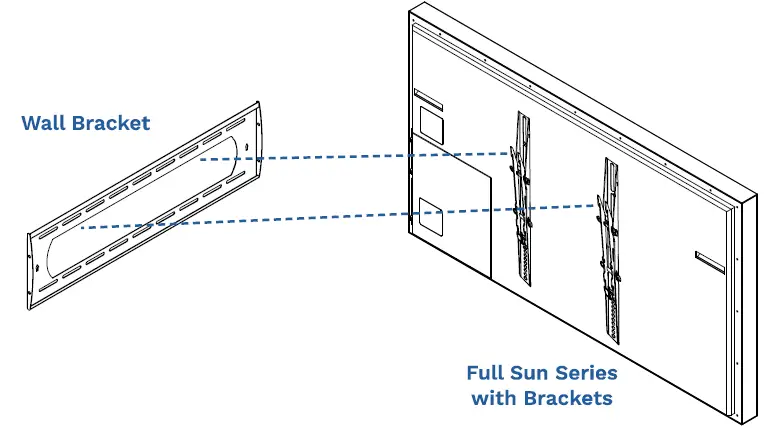 Wall Bracket

Full Sun Series with Brackets