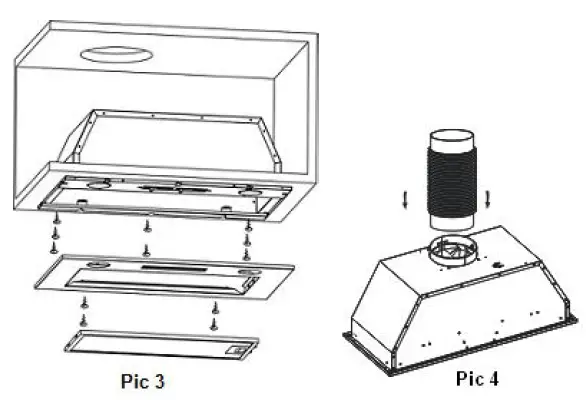 Pic 3

Pic 4