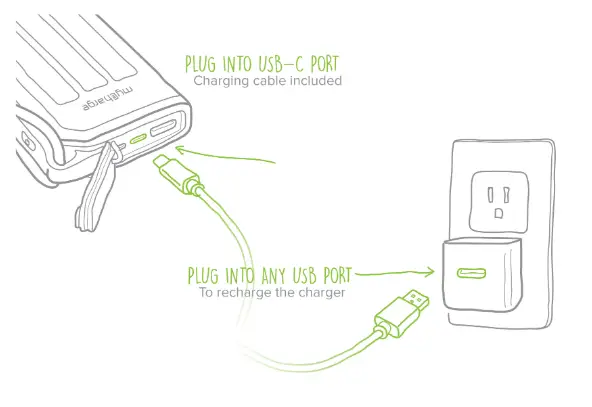 mycharge

PLUG INTO USB-C PORT
Charging cable included

PLUG INTO ANY USB PORT
To recharge the charger