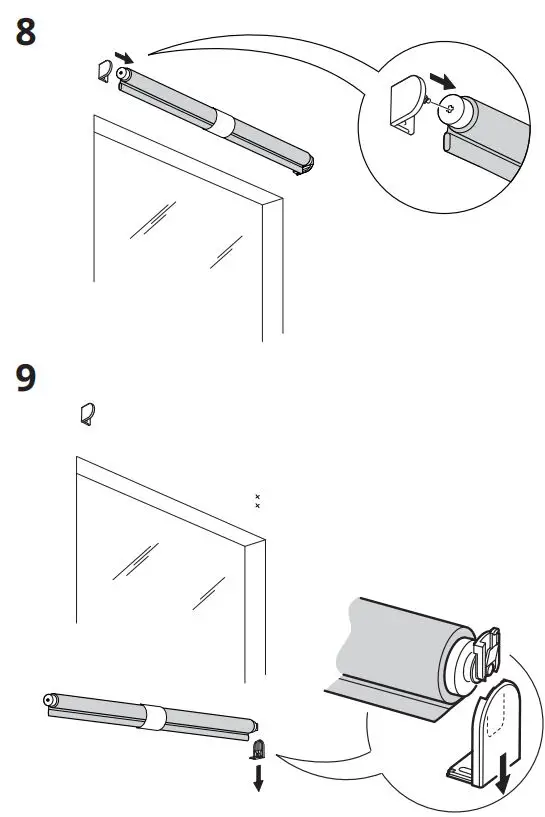 8

9