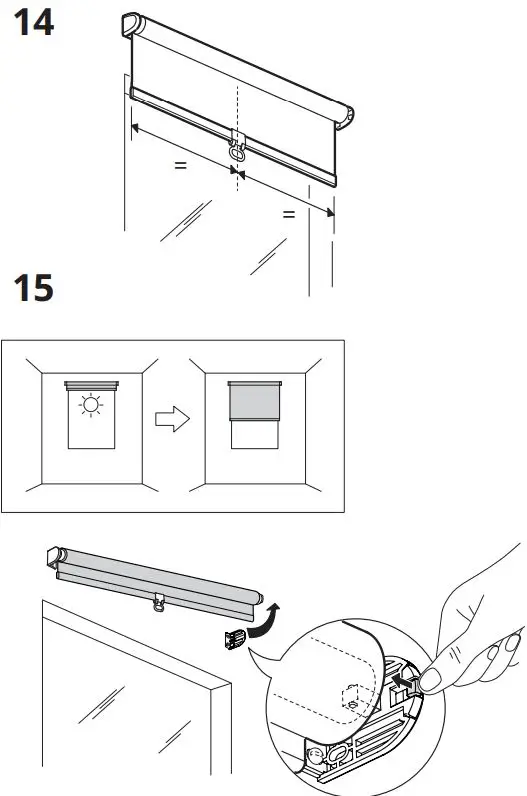 14

=

=

15