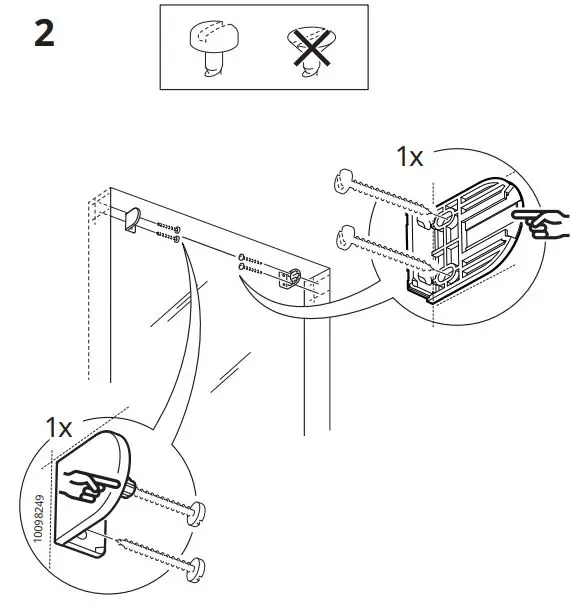 2

1x

1x

10098249