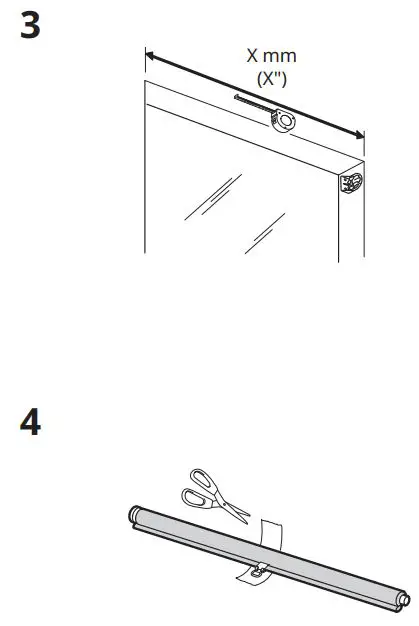 3

X mm
(X")

4