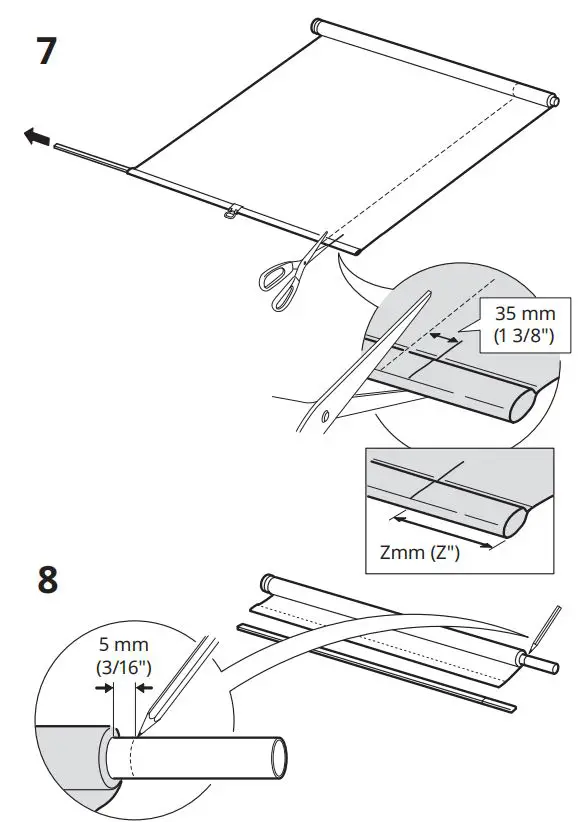 7

35 mm
(1 3/8")

Zmm (Z")

8

5 mm
(3/16")