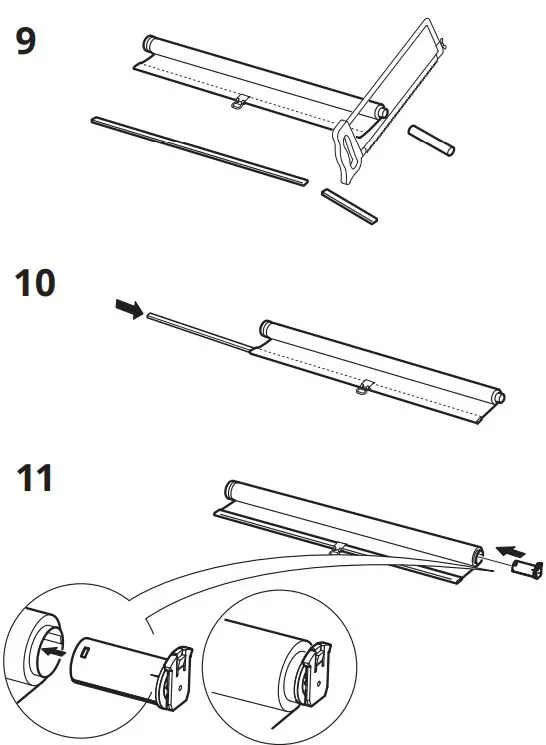 9

10

11