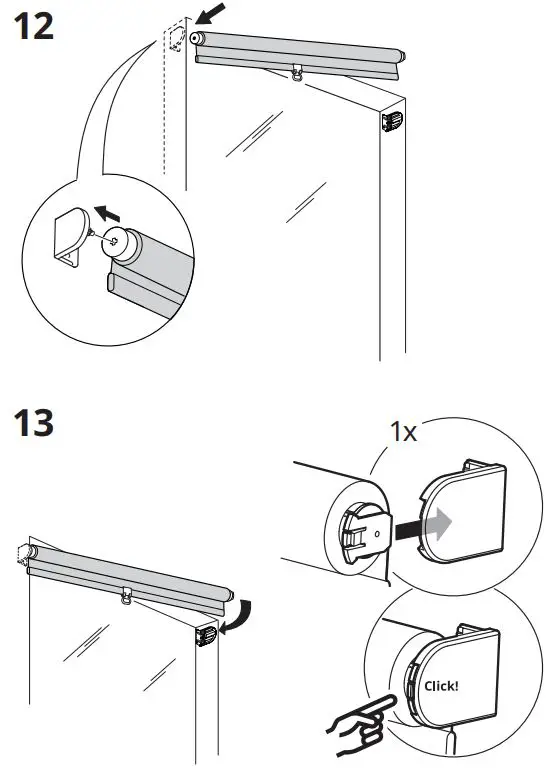 12

13

1x

Click!