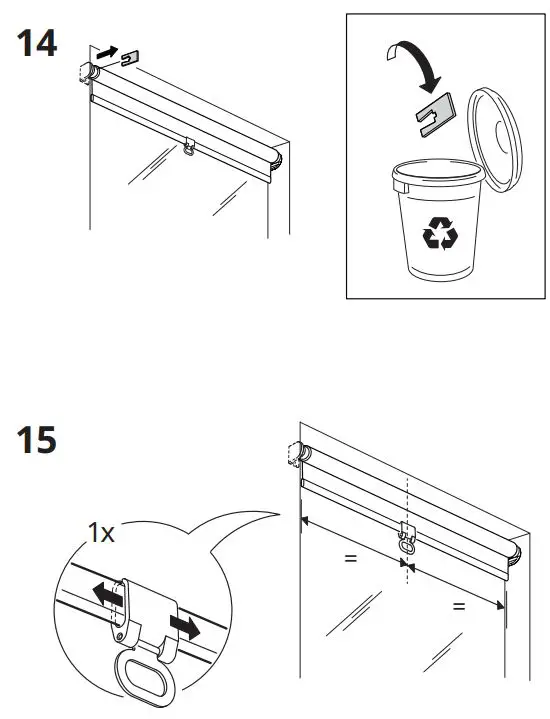 14

15

1x

=

=