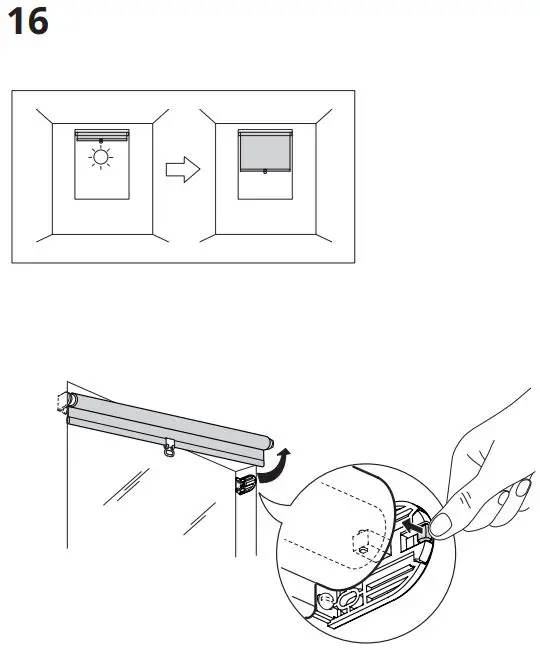 16