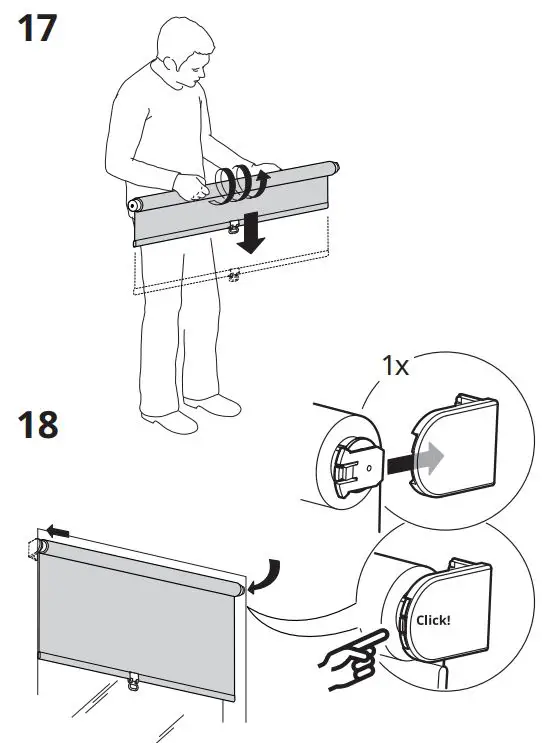 17

18

1x

Click!