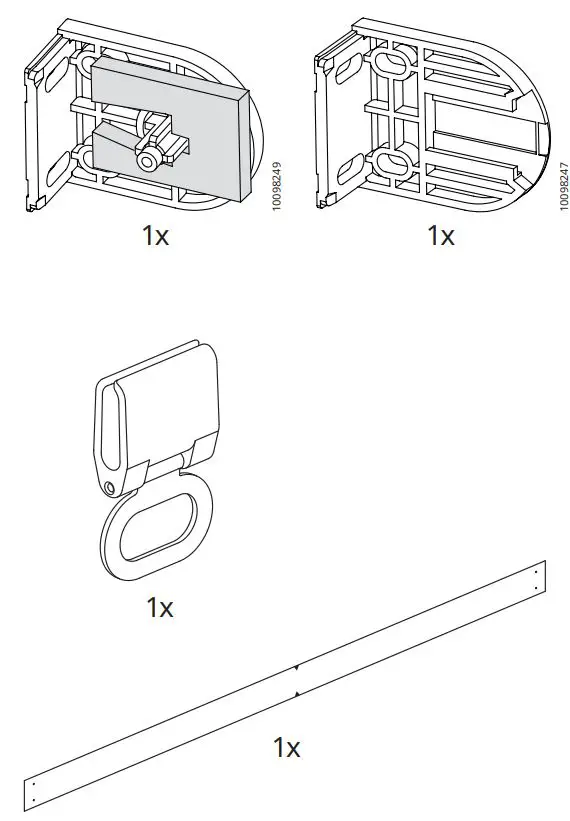 10098249

1x

10098247

1x

1x

1x