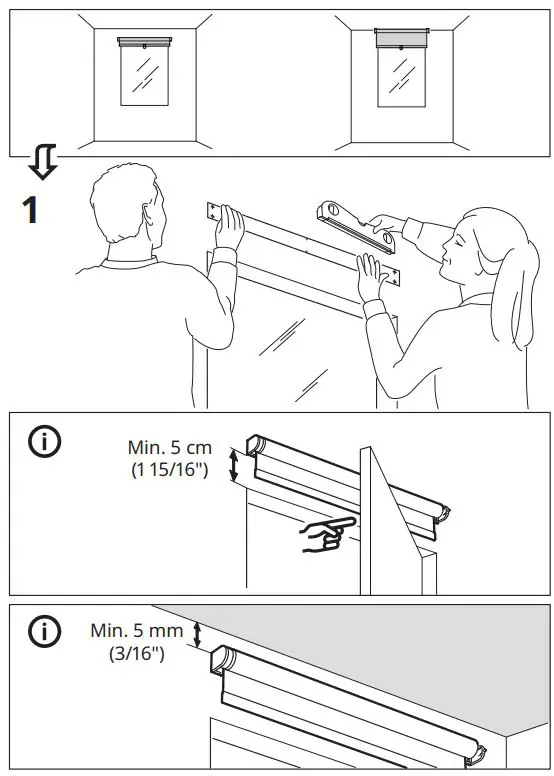 1

Min. 5 cm
(1 15/16")

Min. 5 mm
(3/16")