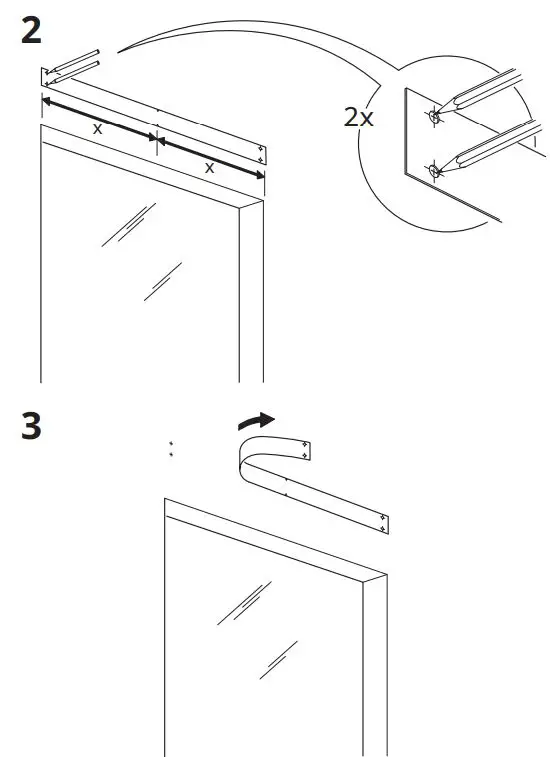 2

x

x

2x

3