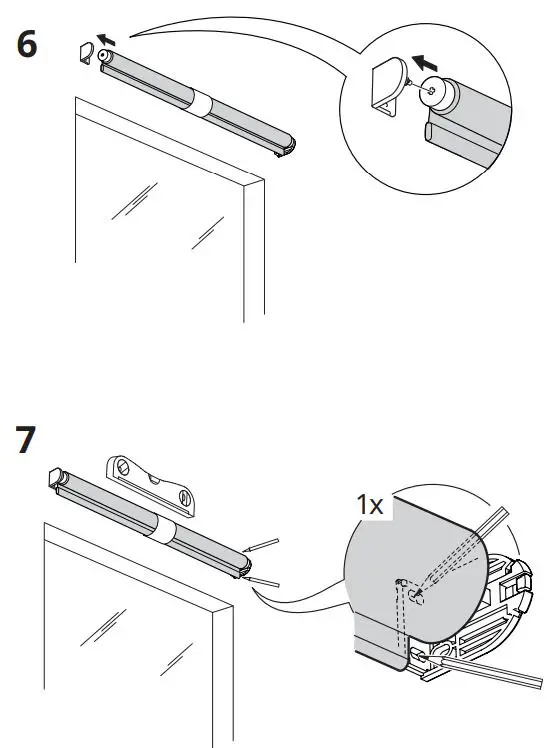 6

7

1x