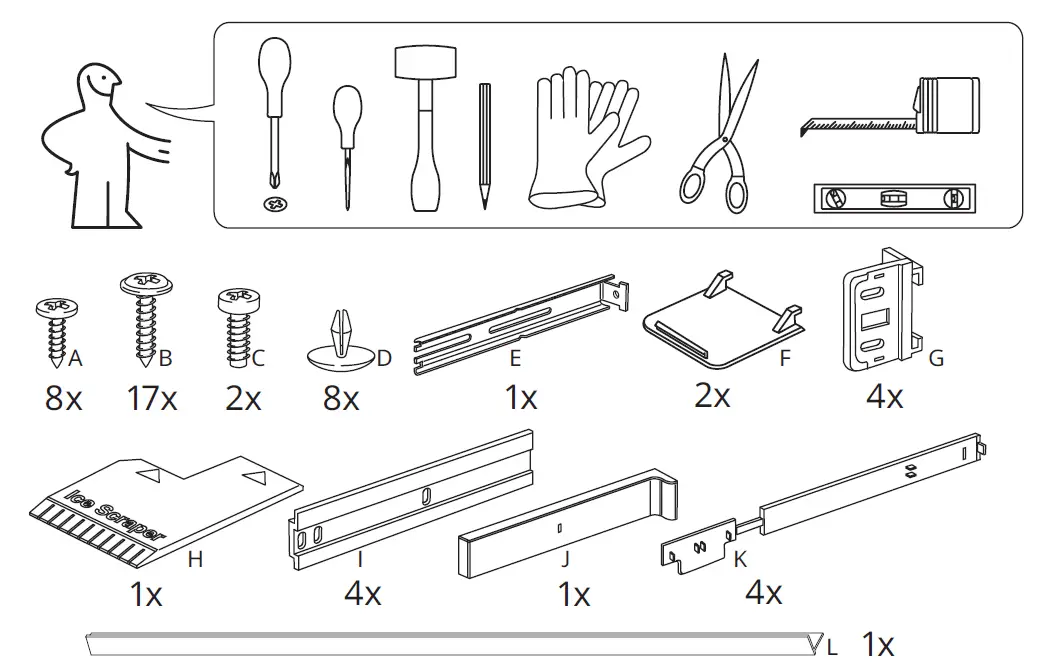 A
8x

B
17x

C
2x

D
8x

E
1x

F
2x

G
4x

Ice Scraper

H
1x

I
4x

J
1x

K
4x

L
1x