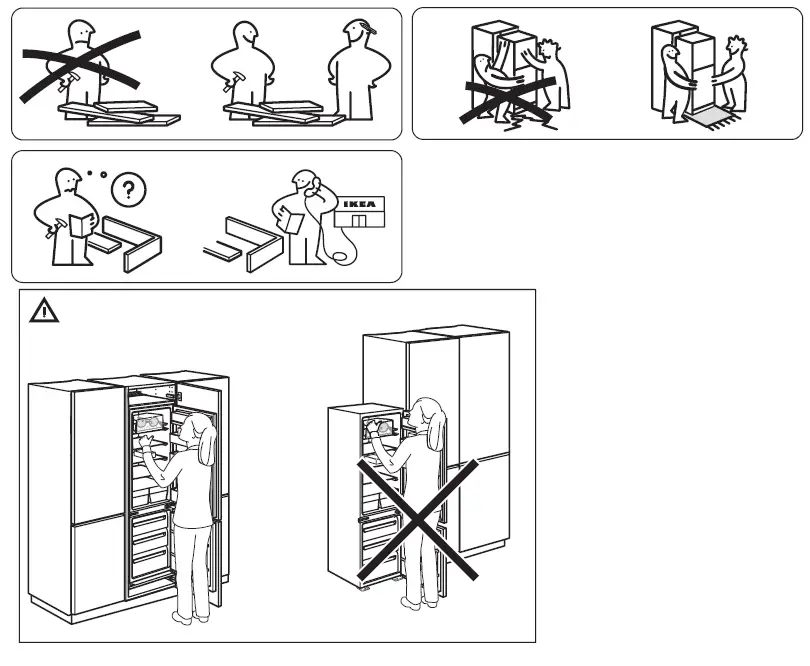 ?

IKEA