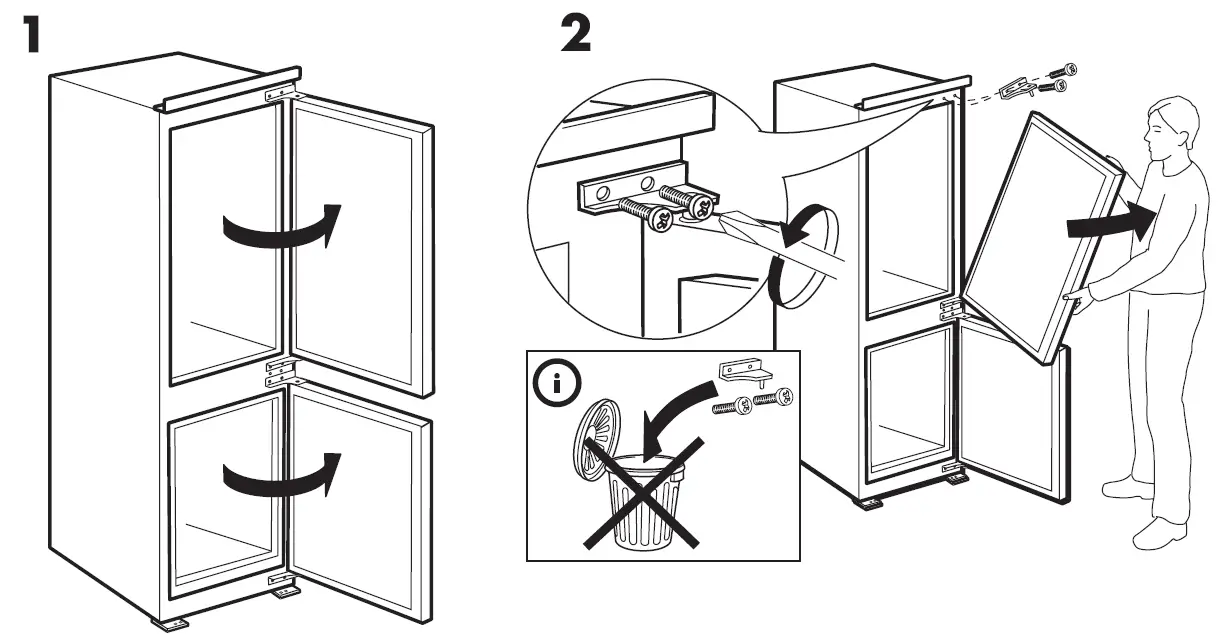 1

2

i