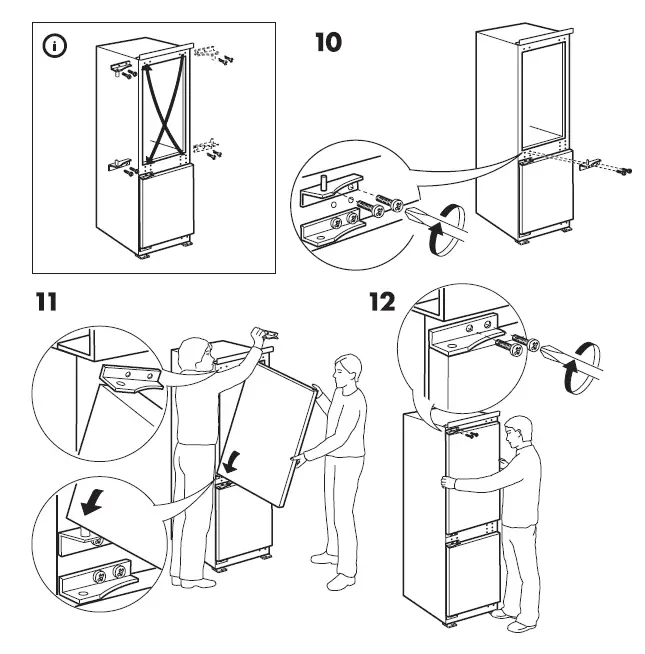 i

10

11

12