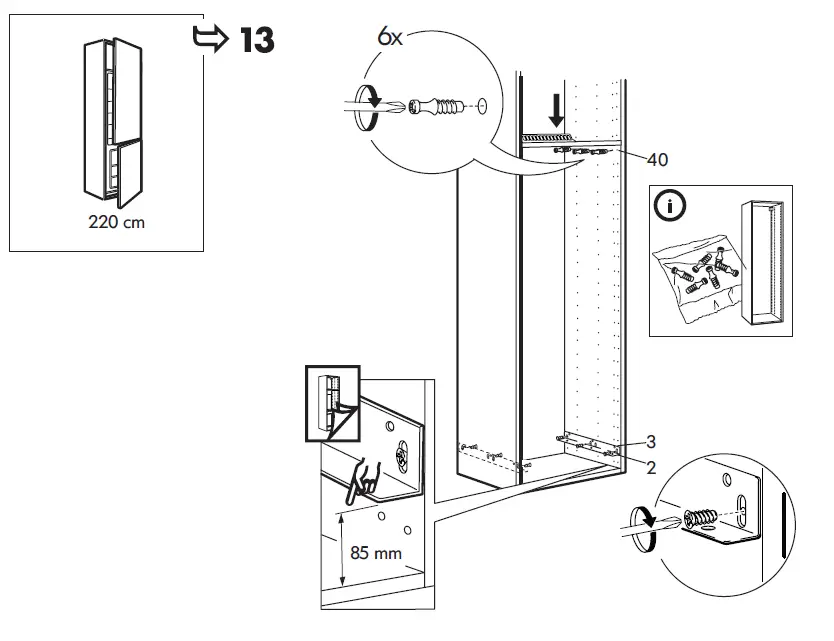 220 cm

13

6x

40

3

2

85 mm