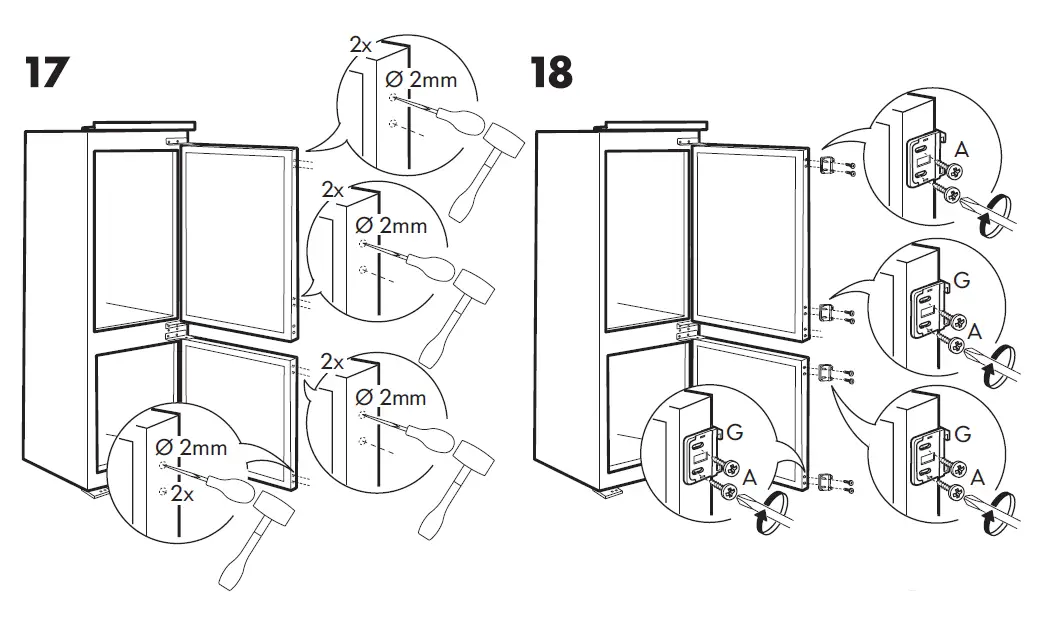 17

2x
Ø 2mm

2x
Ø 2mm

2x
Ø 2mm

Ø 2mm
2x

18

A

G
A

G
A

G
A